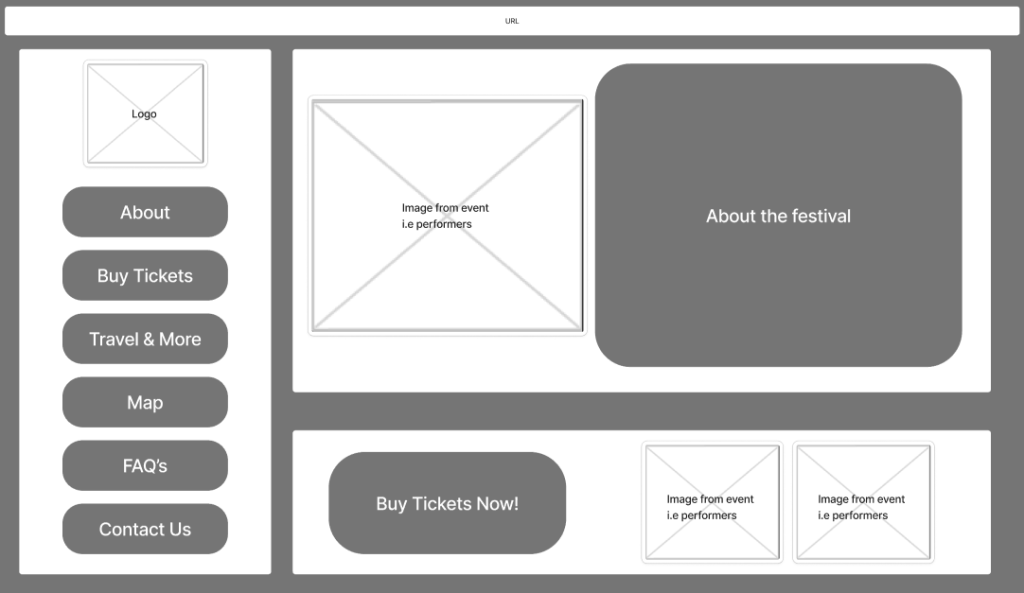 URL

Logo

About

Buy Tickets

Travel & More

Map

FAQ's

Contact Us

Image from event
i.e performers

About the festival

Buy Tickets Now!

Image from event
i.e performers

Image from event
i.e performers